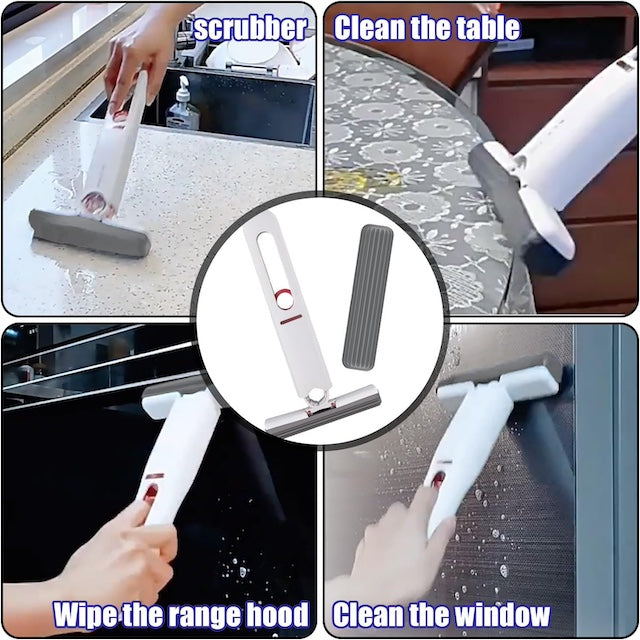 scrubber

Clean the table

Wipe the range hood

Clean the window