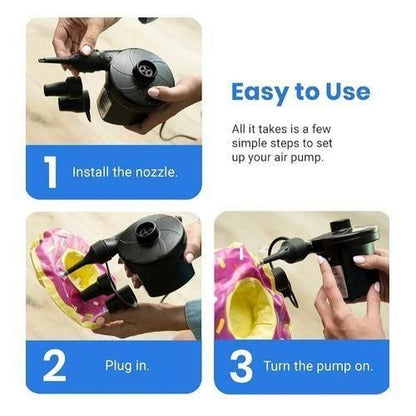 1 Install the nozzle.

Easy to Use

All it takes is a few simple steps to set up your air pump.

2 Plug in.

3 Turn the pump on.